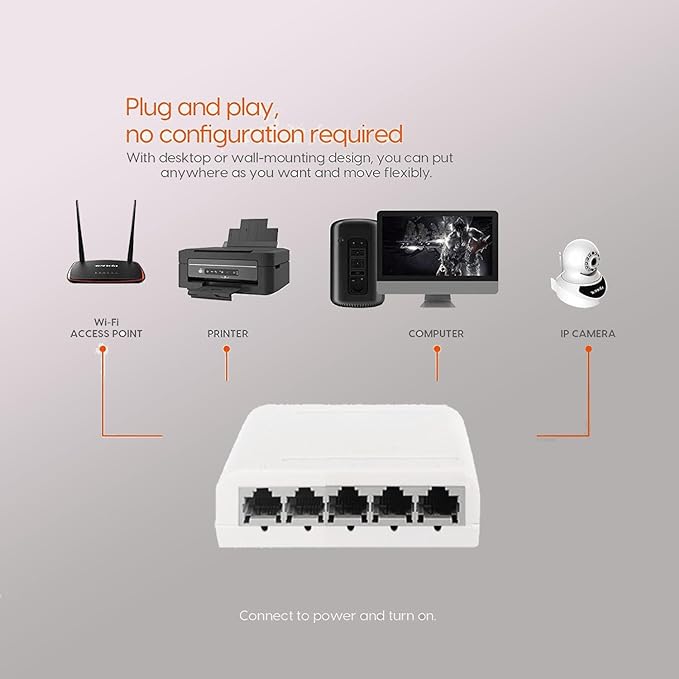 Plug and play,
no configuration required

With desktop or wall-mounting design, you can put anywhere as you want and move flexibly.

Wi-Fi
ACCESS POINT

PRINTER

COMPUTER

IP CAMERA

Connect to power and turn on.